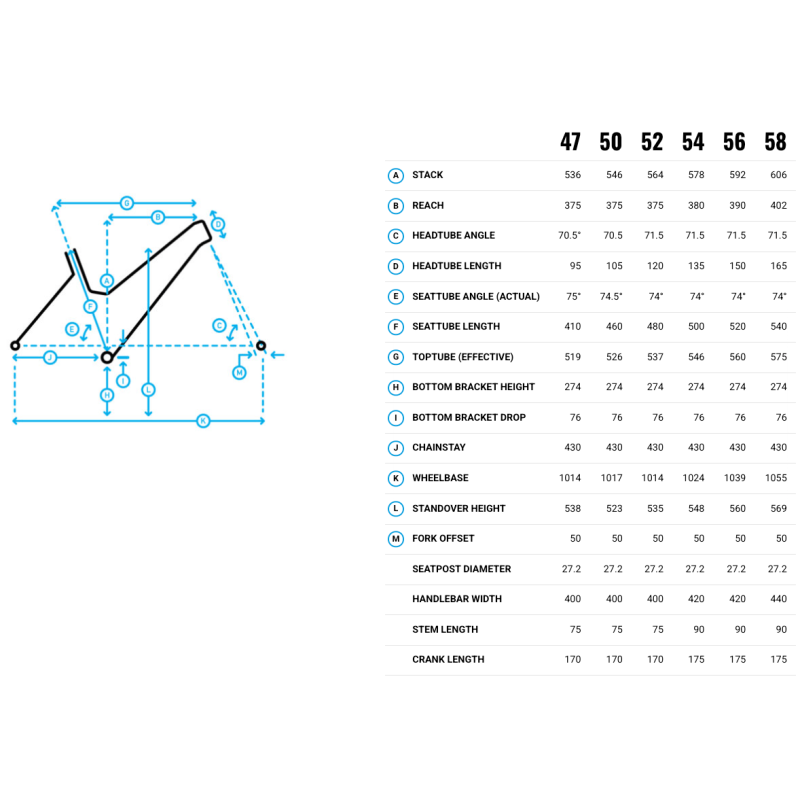 G
B
D
A
F
E
C
J
I
M
H
L
K

| | | 47 | 50 | 52 | 54 | 56 | 58 |
|---|---|---|---|---|---|---|---|
| A | STACK | 536 | 546 | 564 | 578 | 592 | 606 |
| B | REACH | 375 | 375 | 375 | 380 | 390 | 402 |
| C | HEADTUBE ANGLE | 70.5° | 70.5 | 71.5 | 71.5 | 71.5 | 71.5 |
| D | HEADTUBE LENGTH | 95 | 105 | 120 | 135 | 150 | 165 |
| E | SEATTUBE ANGLE (ACTUAL) | 75° | 74.5° | 74° | 74° | 74° | 74° |
| F | SEATTUBE LENGTH | 410 | 460 | 480 | 500 | 520 | 540 |
| G | TOPTUBE (EFFECTIVE) | 519 | 526 | 537 | 546 | 560 | 575 |
| H | BOTTOM BRACKET HEIGHT | 274 | 274 | 274 | 274 | 274 | 274 |
| I | BOTTOM BRACKET DROP | 76 | 76 | 76 | 76 | 76 | 76 |
| J | CHAINSTAY | 430 | 430 | 430 | 430 | 430 | 430 |
| K | WHEELBASE | 1014 | 1017 | 1014 | 1024 | 1039 | 1055 |
| L | STANDOVER HEIGHT | 538 | 523 | 535 | 548 | 560 | 569 |
| M | FORK OFFSET | 50 | 50 | 50 | 50 | 50 | 50 |
| | SEATPOST DIAMETER | 27.2 | 27.2 | 27.2 | 27.2 | 27.2 | 27.2 |
| | HANDLEBAR WIDTH | 400 | 400 | 400 | 420 | 420 | 440 |
| | STEM LENGTH | 75 | 75 | 75 | 90 | 90 | 90 |
| | CRANK LENGTH | 170 | 170 | 170 | 175 | 175 | 175 |