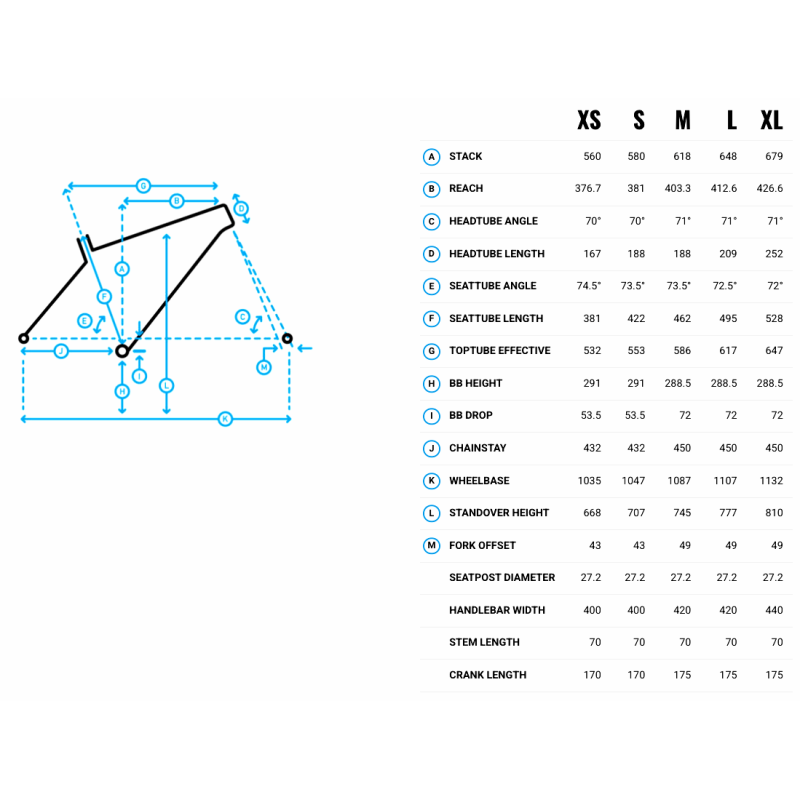 G
B
D
A
F
E
C
J
I
M
H
L
K

| | | XS | S | M | L | XL |
|---|---|---|---|---|---|---|
| A | STACK | 560 | 580 | 618 | 648 | 679 |
| B | REACH | 376.7 | 381 | 403.3 | 412.6 | 426.6 |
| C | HEADTUBE ANGLE | 70° | 70° | 71° | 71° | 71° |
| D | HEADTUBE LENGTH | 167 | 188 | 188 | 209 | 252 |
| E | SEATTUBE ANGLE | 74.5° | 73.5° | 73.5° | 72.5° | 72° |
| F | SEATTUBE LENGTH | 381 | 422 | 462 | 495 | 528 |
| G | TOPTUBE EFFECTIVE | 532 | 553 | 586 | 617 | 647 |
| H | BB HEIGHT | 291 | 291 | 288.5 | 288.5 | 288.5 |
| I | BB DROP | 53.5 | 53.5 | 72 | 72 | 72 |
| J | CHAINSTAY | 432 | 432 | 450 | 450 | 450 |
| K | WHEELBASE | 1035 | 1047 | 1087 | 1107 | 1132 |
| L | STANDOVER HEIGHT | 668 | 707 | 745 | 777 | 810 |
| M | FORK OFFSET | 43 | 43 | 49 | 49 | 49 |
| | SEATPOST DIAMETER | 27.2 | 27.2 | 27.2 | 27.2 | 27.2 |
| | HANDLEBAR WIDTH | 400 | 400 | 420 | 420 | 440 |
| | STEM LENGTH | 70 | 70 | 70 | 70 | 70 |
| | CRANK LENGTH | 170 | 170 | 175 | 175 | 175 |